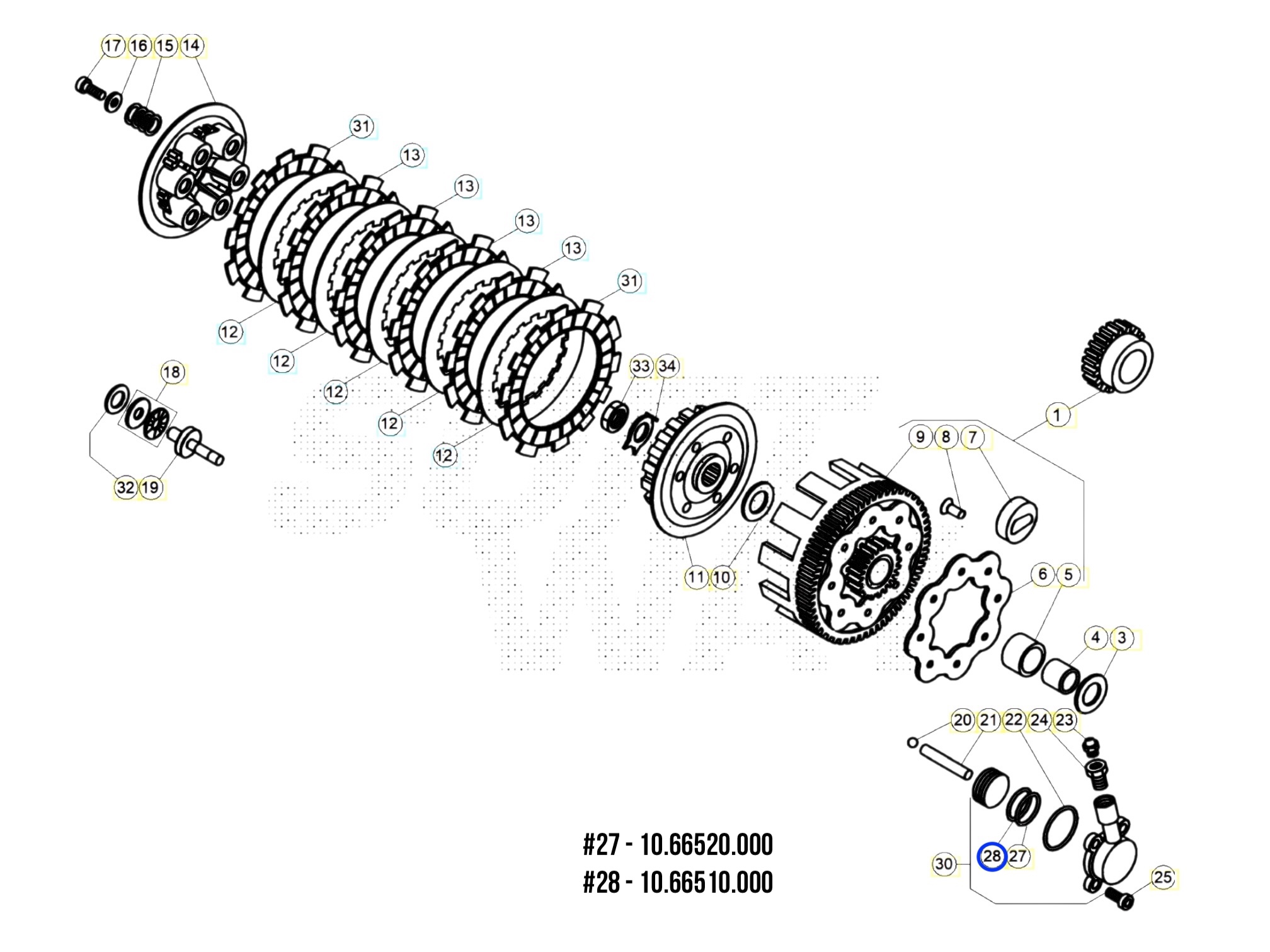 17 16 15 14

31

13

13

13

13

31

12

12

12

12

12

18

32 19

33 34

1

9 8 7

11 10

6 5

4 3

20 21 22 24 23

30

28 27

25

#27 - 10.66520.000
#28 - 10.66510.000