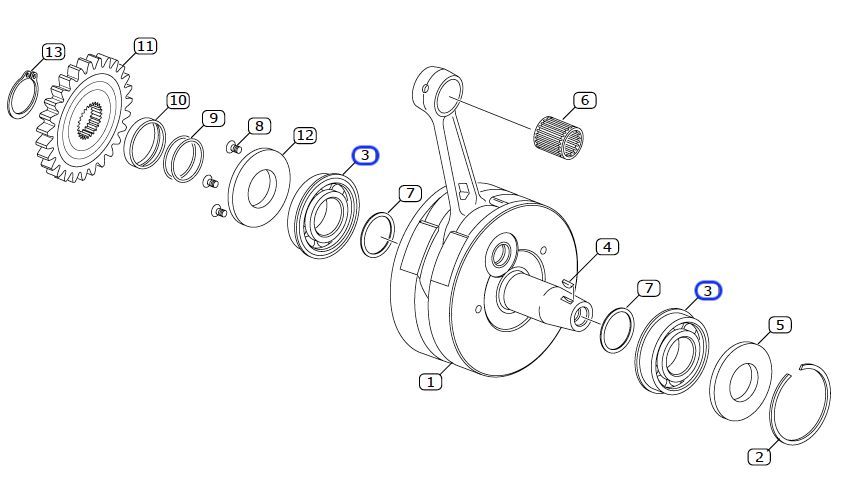 13
11
10
9
8
12
3
6
7
4
7
3
5
1
2