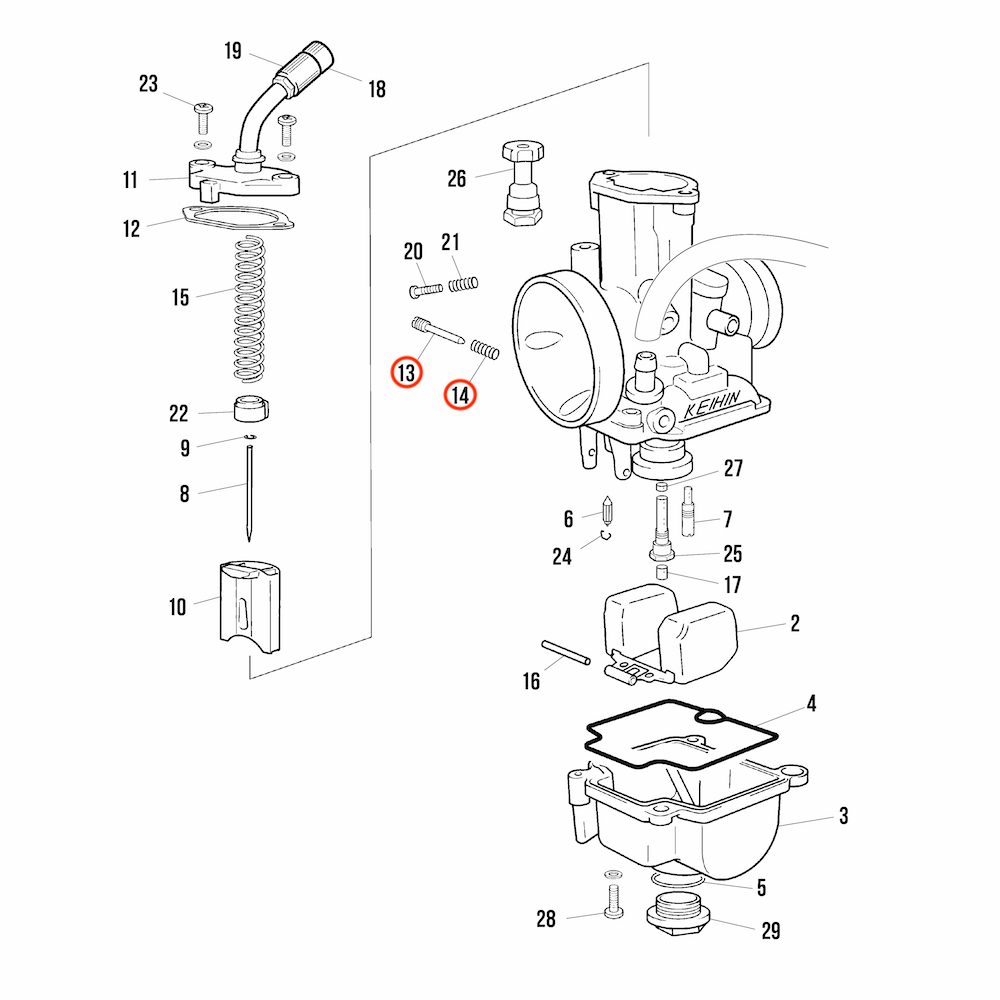 19
18
23
11
12
15
22
9
8
10
26
20
21
13
14
KEIHIN
27
6
7
24
25
17
2
16
4
3
5
28
29