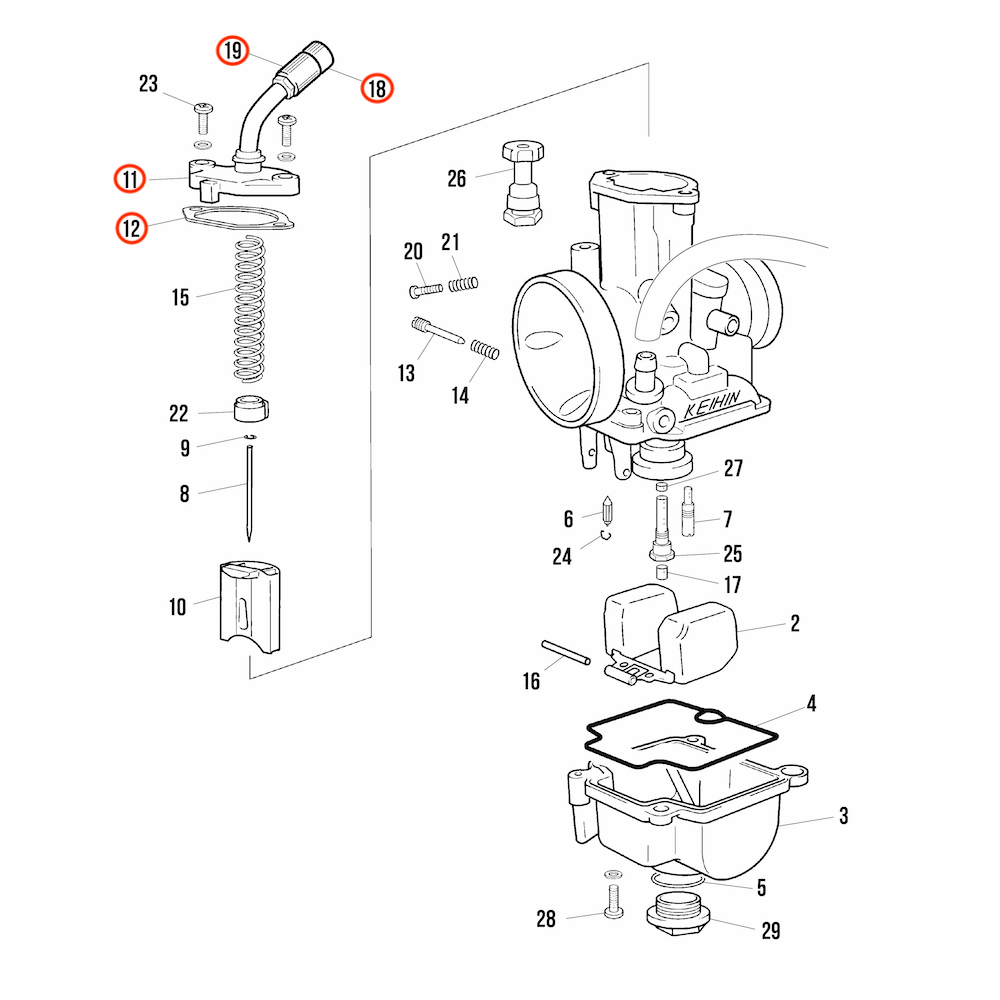 19
18
23
11
12
15
22
9
8
10
26
20
21
13
14
KEIHIN
27
6
7
24
25
17
2
16
4
3
5
28
29