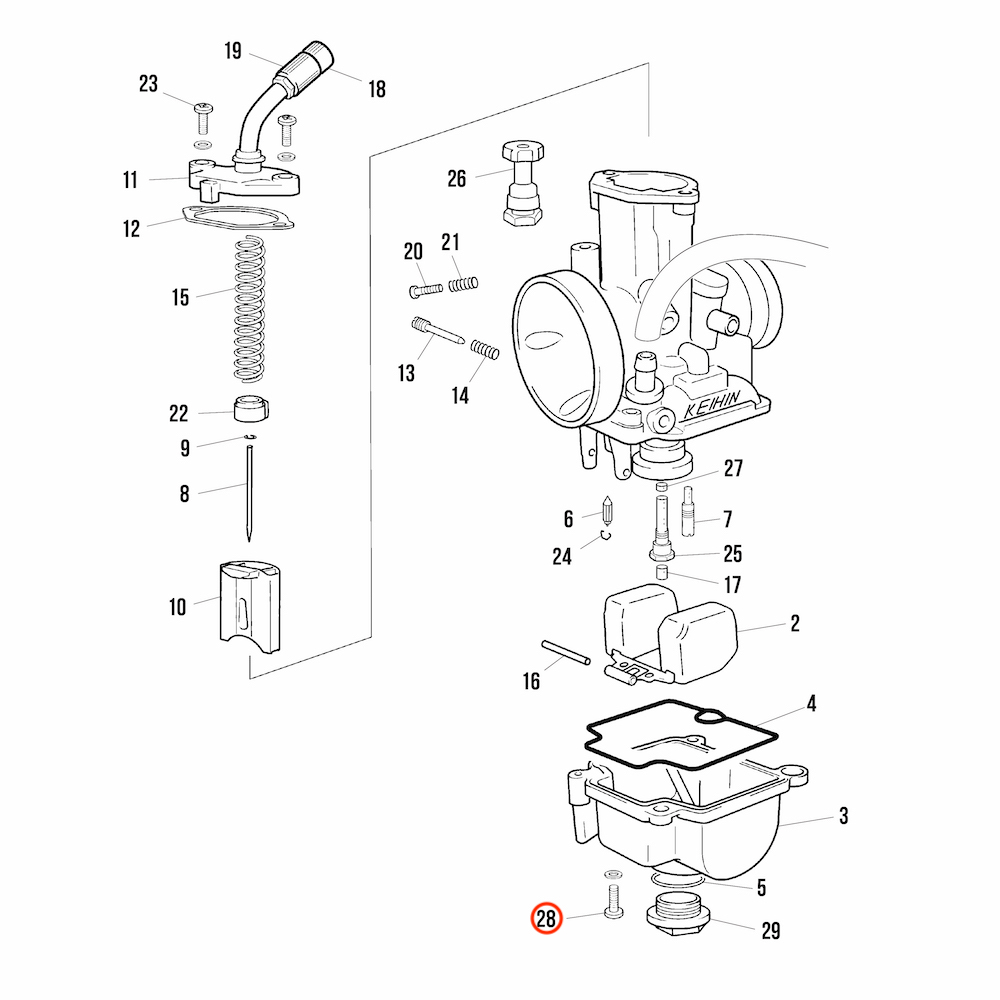 19
18
23
11
12
15
22
9
8
10
26
20
21
13
14
KEIHIN
27
6
7
24
25
17
2
16
4
3
5
28
29