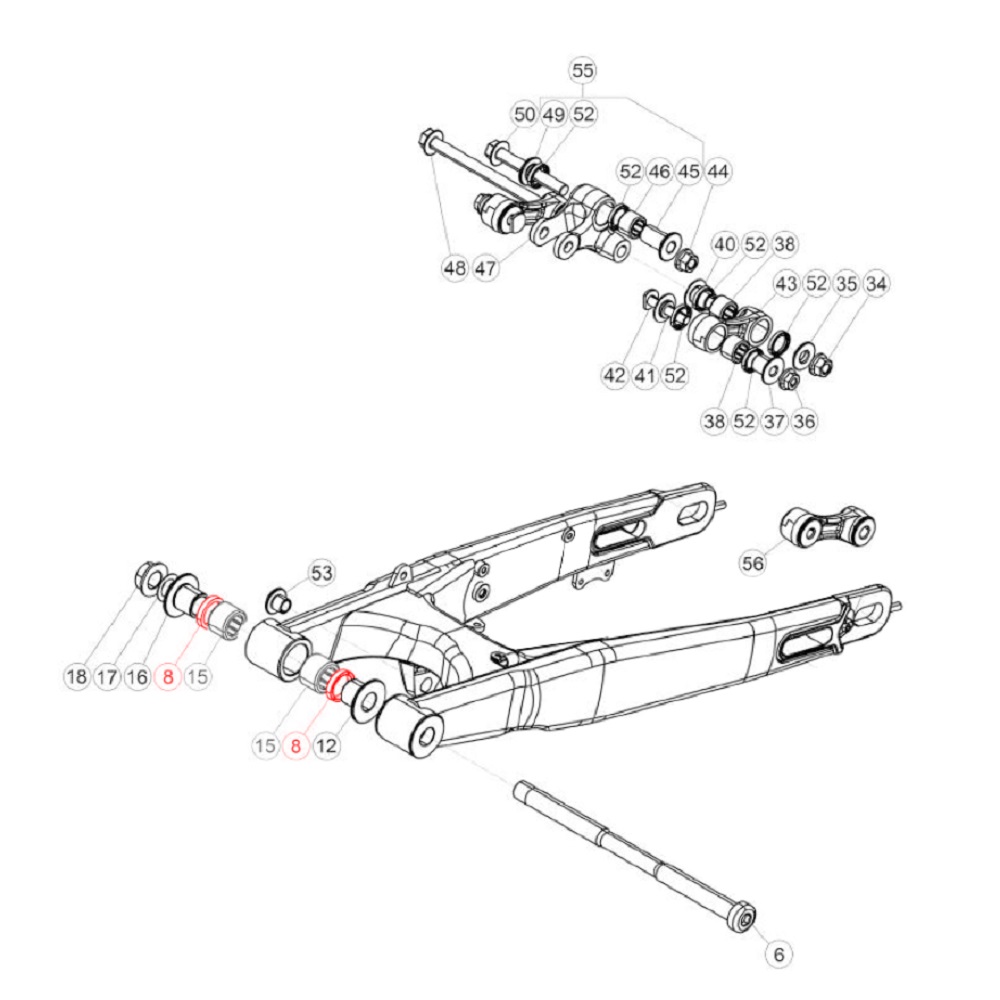 55
50 49 52
52 46 45 44
48 47
40 52 38
43 52 35 34
42 41 52
38 52 37 36
53
56
18 17 16 8 15
15 8 12
6