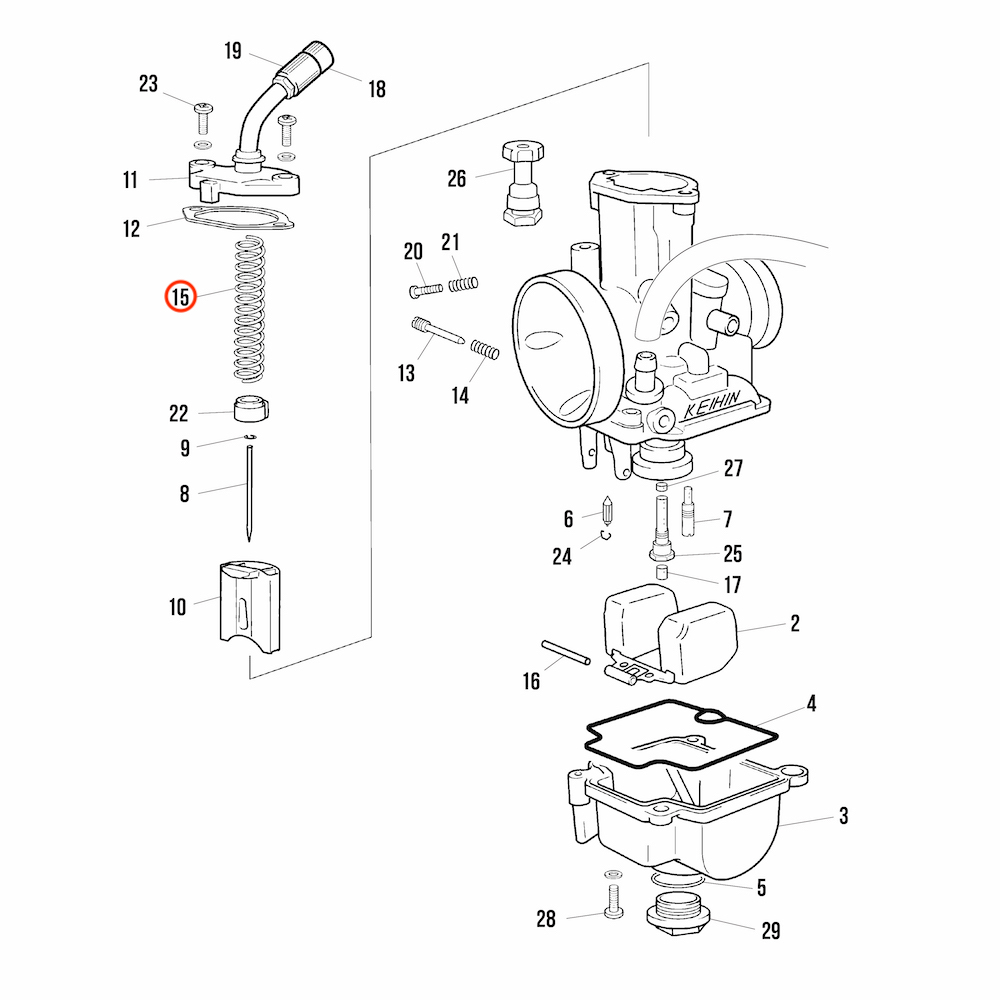 19
18
23
11
12
15
22
9
8
10
26
20
21
13
14
KEIHIN
27
6
7
24
25
17
2
16
4
3
5
28
29