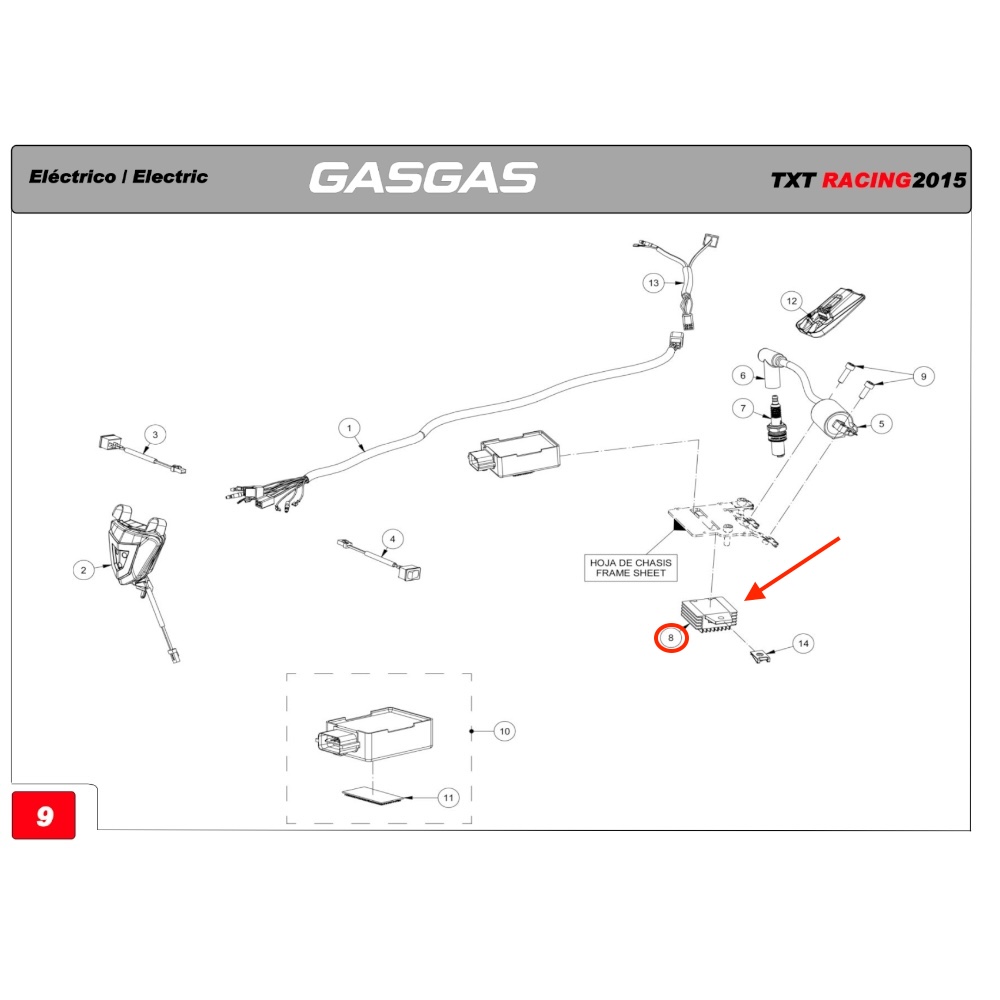 Eléctrico / Electric

GASGAS

TXT RACING2015

13

12

6

9

7

5

3

1

2

4

HOJA DE CHASIS
FRAME SHEET

8

14

10

11

9